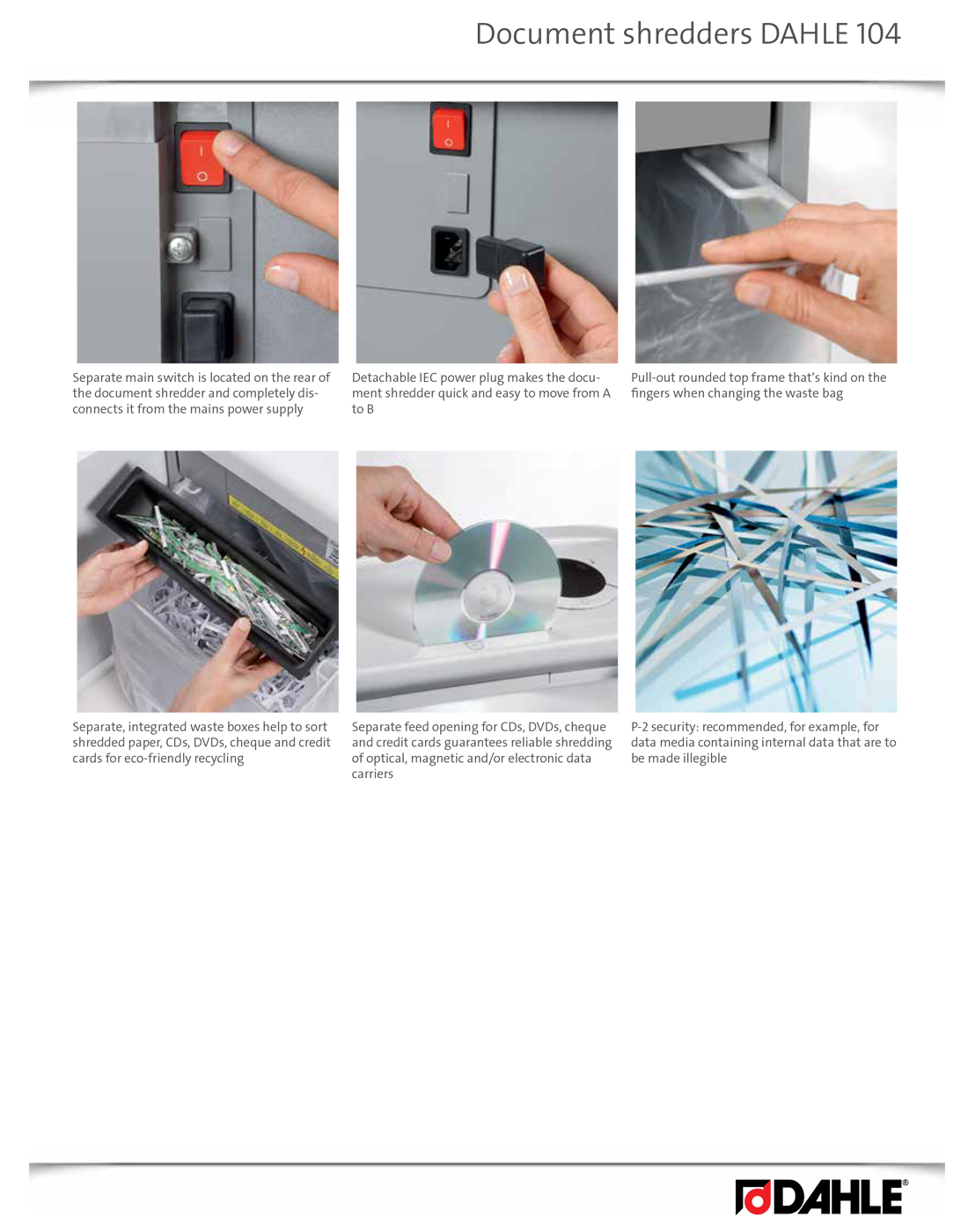 Document shredders DAHLE 104

Separate main switch is located on the rear of the document shredder and completely disconnects it from the mains power supply

Detachable IEC power plug makes the document shredder quick and easy to move from A to B

Pull-out rounded top frame that's kind on the fingers when changing the waste bag

Separate, integrated waste boxes help to sort shredded paper, CDs, DVDs, cheque and credit cards for eco-friendly recycling

Separate feed opening for CDs, DVDs, cheque and credit cards guarantees reliable shredding of optical, magnetic and/or electronic data carriers

P-2 security: recommended, for example, for data media containing internal data that are to be made illegible

DAHLE®