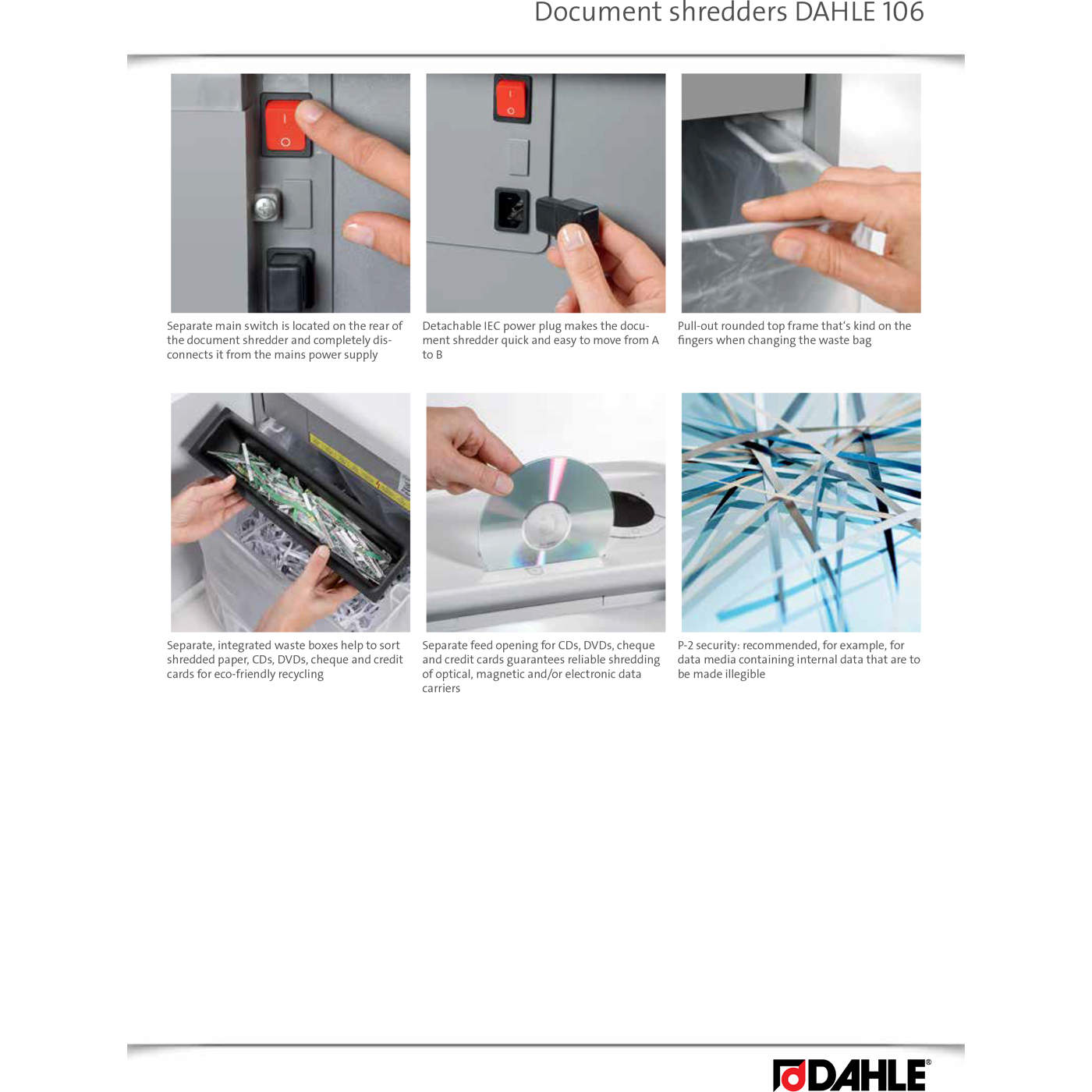 Document shredders DAHLE 106

Separate main switch is located on the rear of the document shredder and completely disconnects it from the mains power supply

Detachable IEC power plug makes the document shredder quick and easy to move from A to B

Pull-out rounded top frame that's kind on the fingers when changing the waste bag

Separate, integrated waste boxes help to sort shredded paper, CDs, DVDs, cheque and credit cards for eco-friendly recycling

Separate feed opening for CDs, DVDs, cheque and credit cards guarantees reliable shredding of optical, magnetic and/or electronic data carriers

P-2 security: recommended, for example, for data media containing internal data that are to be made illegible

DAHLE®