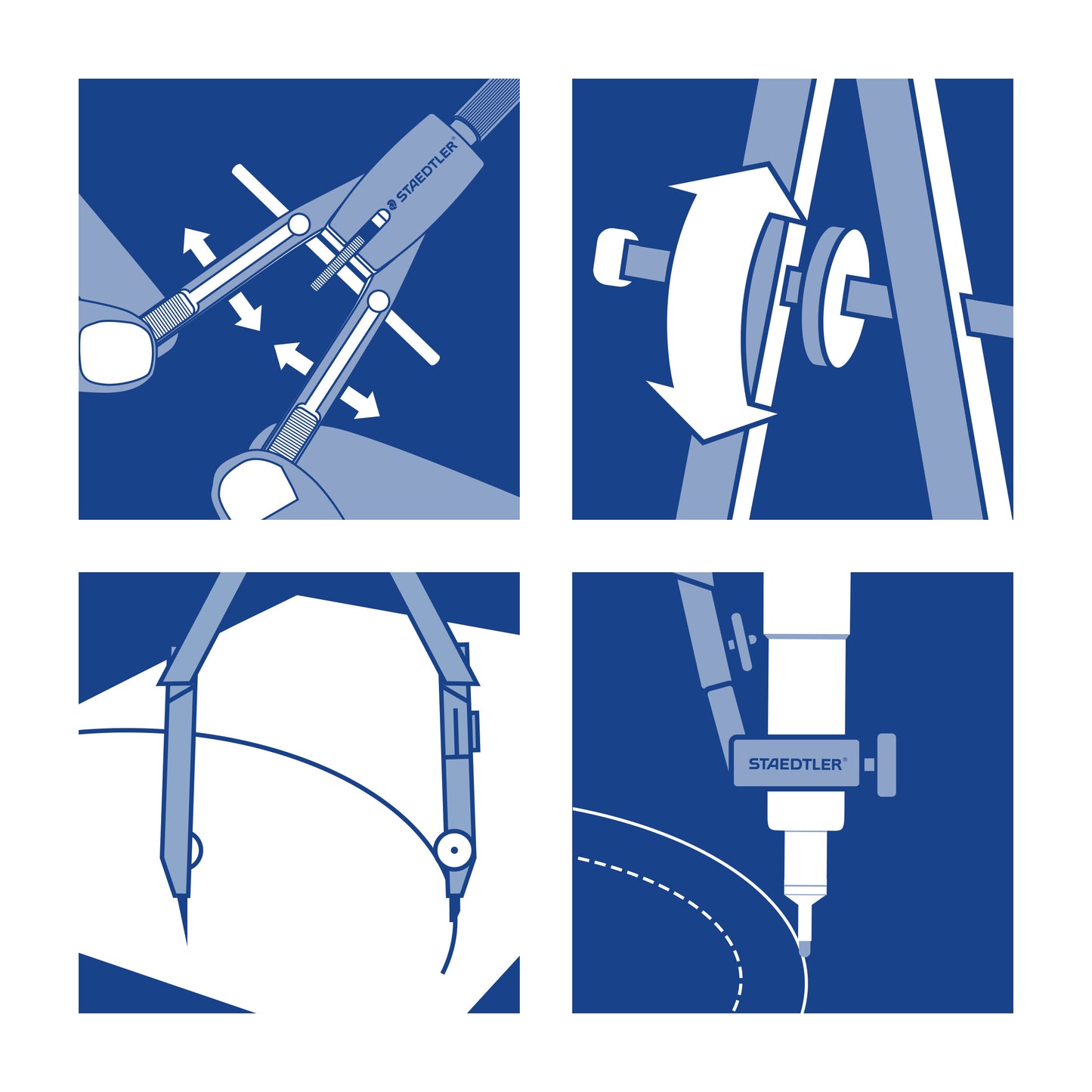 STAEDTLER®

STAEDTLER®